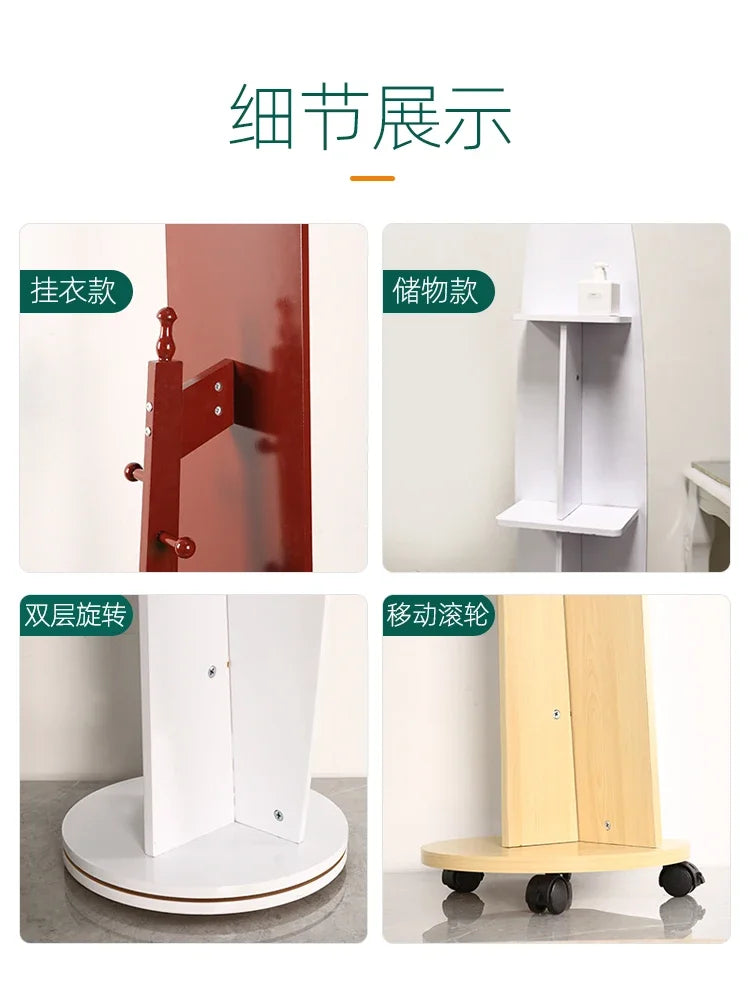 细节展示

挂衣款

储物款

双层旋转

移动滚轮